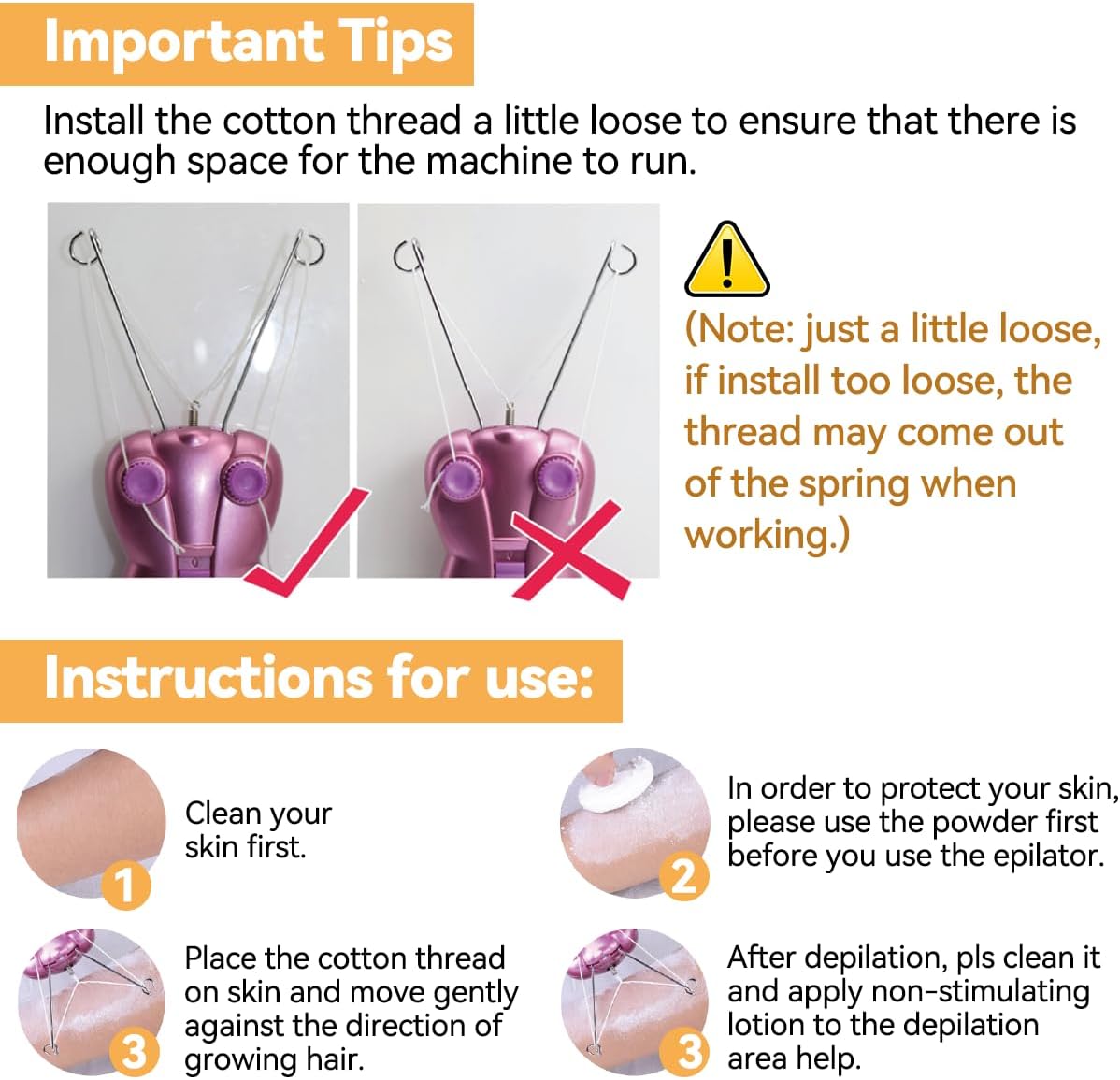 Important Tips

Install the cotton thread a little loose to ensure that there is enough space for the machine to run.

(Note: just a little loose, if install too loose, the thread may come out of the spring when working.)

Instructions for use:

1 Clean your skin first.

2 In order to protect your skin, please use the powder first before you use the epilator.

3 Place the cotton thread on skin and move gently against the direction of growing hair.

3 After depilation, pls clean it and apply non-stimulating lotion to the depilation area help.